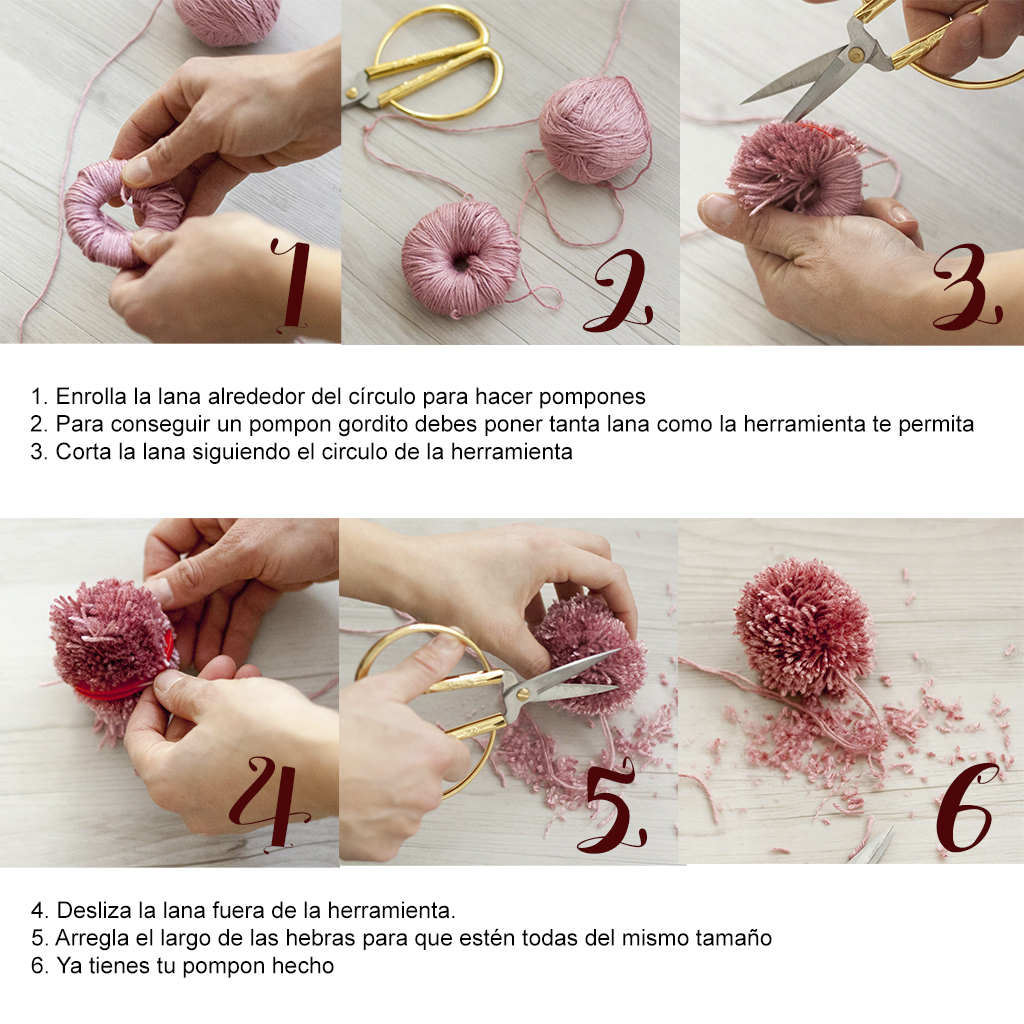 1

2

3

1. Enrolla la lana alrededor del círculo para hacer pompones
2. Para conseguir un pompon gordito debes poner tanta lana como la herramienta te permita
3. Corta la lana siguiendo el circulo de la herramienta

4

5

6

4. Desliza la lana fuera de la herramienta.
5. Arregla el largo de las hebras para que estén todas del mismo tamaño
6. Ya tienes tu pompon hecho